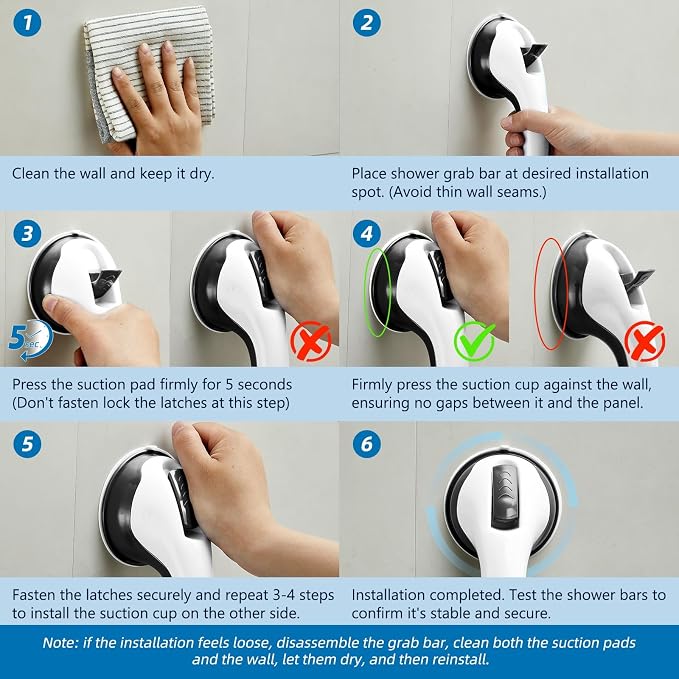 1

Clean the wall and keep it dry.

2

Place shower grab bar at desired installation spot. (Avoid thin wall seams.)

3

5 sec.

Press the suction pad firmly for 5 seconds (Don't fasten lock the latches at this step)

4

Firmly press the suction cup against the wall, ensuring no gaps between it and the panel.

5

Fasten the latches securely and repeat 3-4 steps to install the suction cup on the other side.

6

Installation completed. Test the shower bars to confirm it's stable and secure.

Note: if the installation feels loose, disassemble the grab bar, clean both the suction pads and the wall, let them dry, and then reinstall.