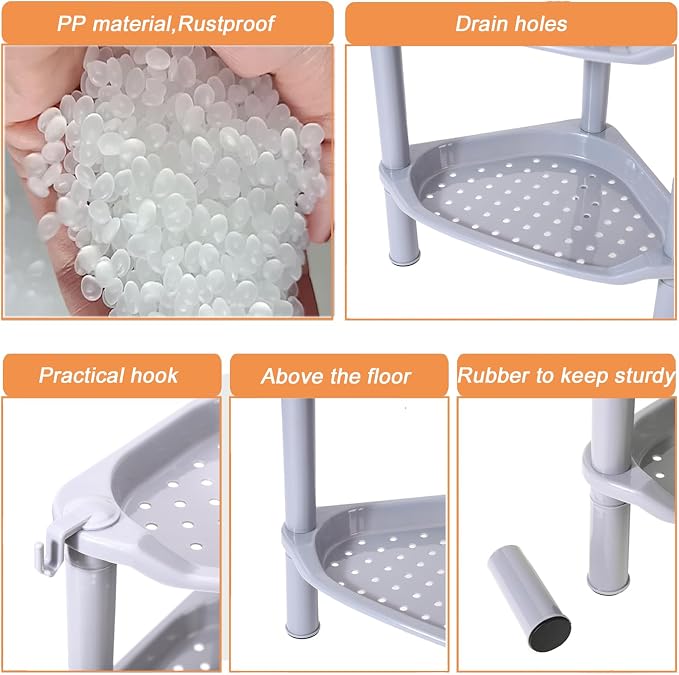 PP material,Rustproof

Drain holes

Practical hook

Above the floor

Rubber to keep sturdy