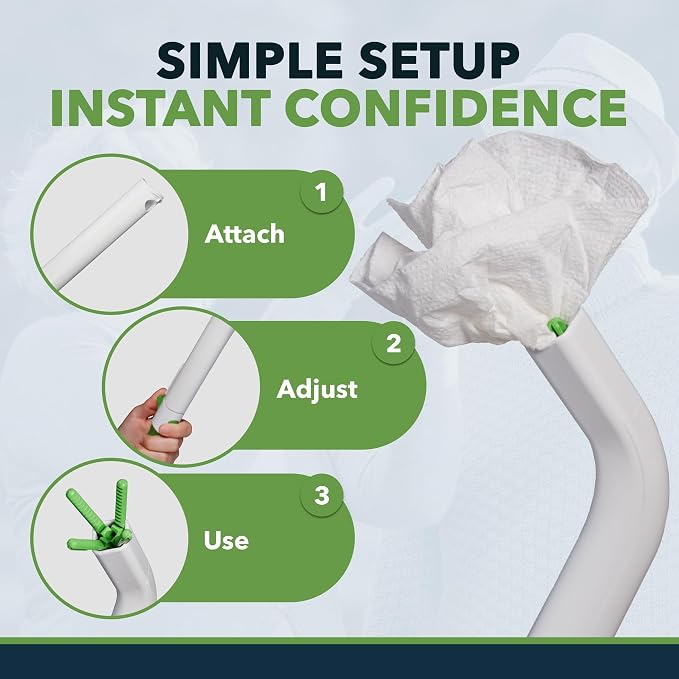 SIMPLE SETUP
INSTANT CONFIDENCE

1
Attach

2
Adjust

3
Use