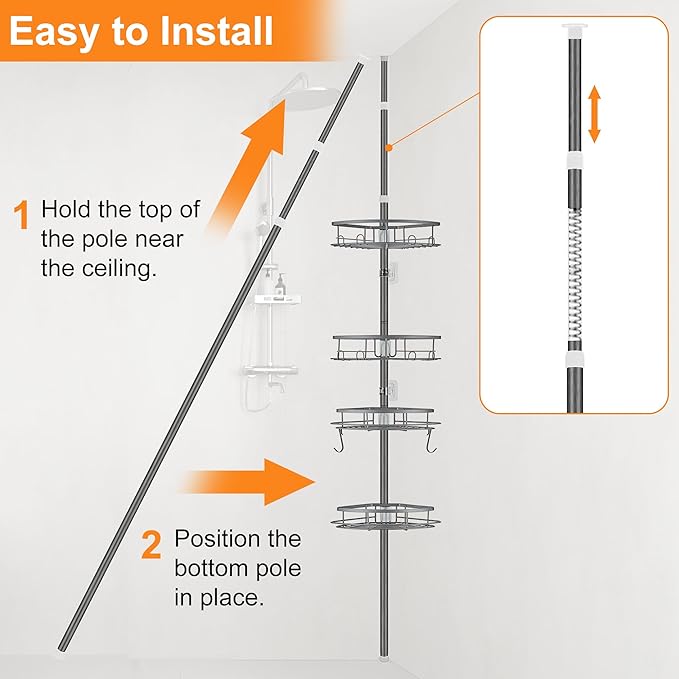 Easy to Install

1 Hold the top of the pole near the ceiling.

2 Position the bottom pole in place.