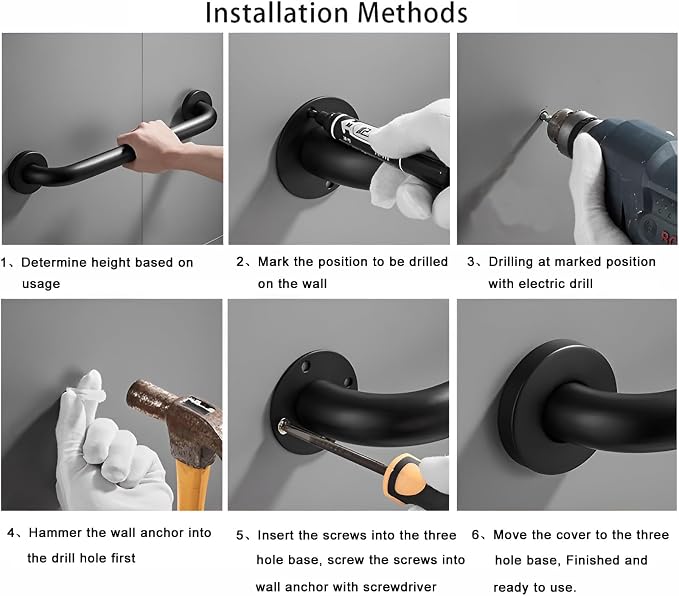 Installation Methods

1、Determine height based on usage

2、Mark the position to be drilled on the wall

3、Drilling at marked position with electric drill

4、Hammer the wall anchor into the drill hole first

5、Insert the screws into the three hole base, screw the screws into wall anchor with screwdriver

6、Move the cover to the three hole base, Finished and ready to use.