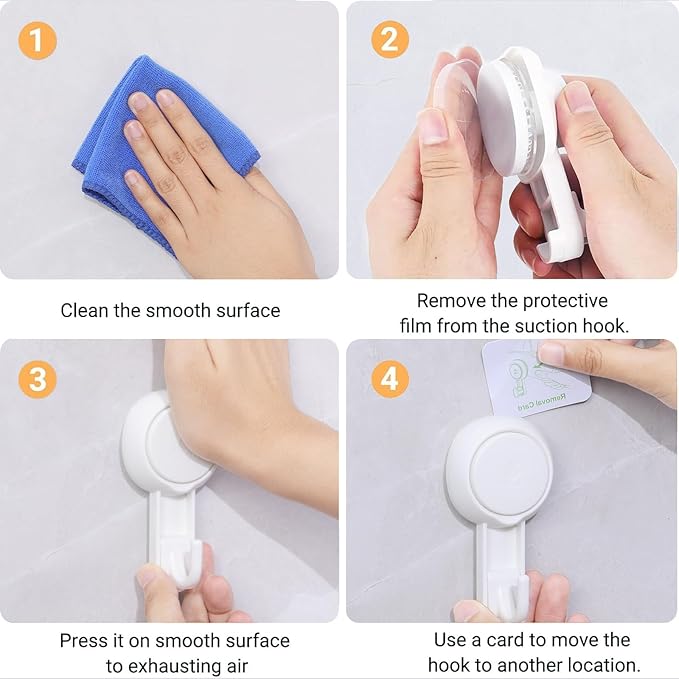 1

Clean the smooth surface

2

Remove the protective film from the suction hook.

3

Press it on smooth surface to exhausting air

4

Removal Card

Use a card to move the hook to another location.