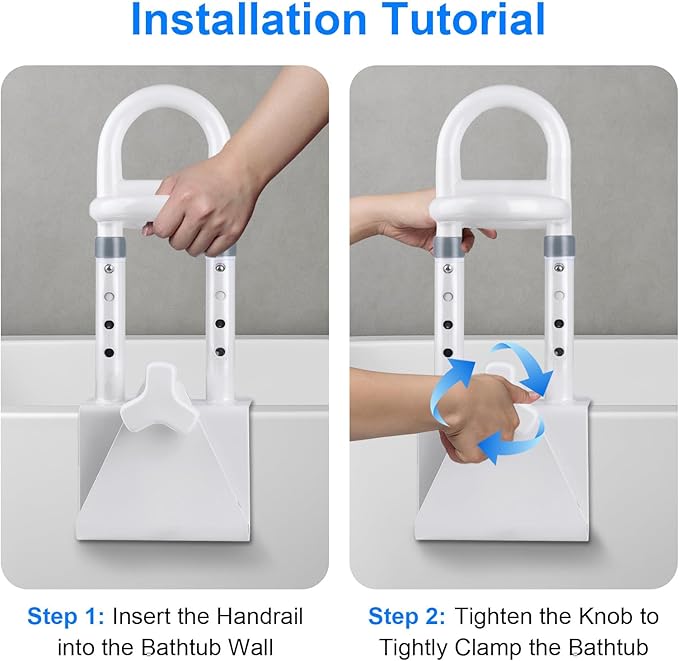 Installation Tutorial

Step 1: Insert the Handrail into the Bathtub Wall

Step 2: Tighten the Knob to Tightly Clamp the Bathtub