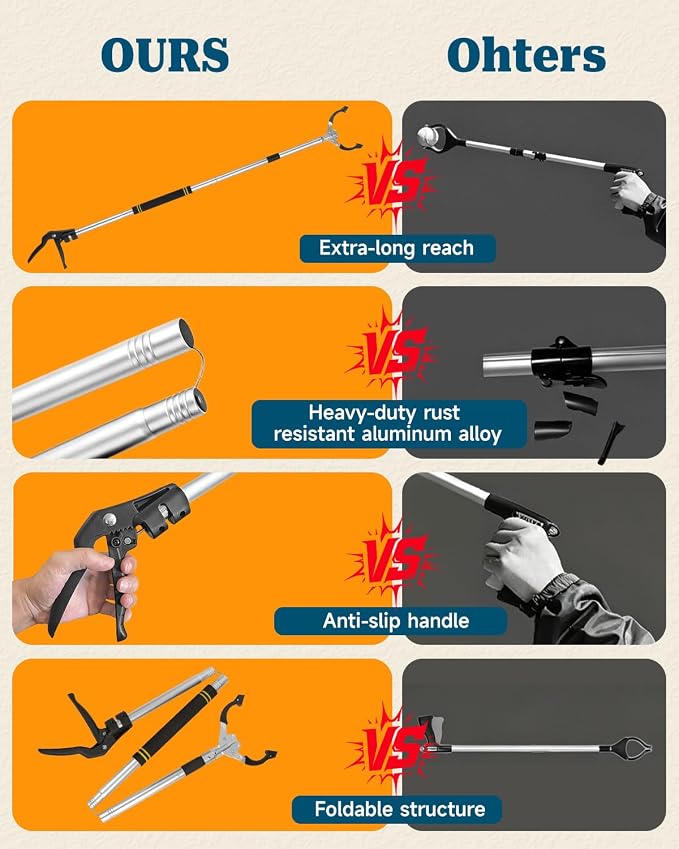 OURS

Ohters

VS

Extra-long reach

VS

Heavy-duty rust resistant aluminum alloy

VS

Anti-slip handle

VS

Foldable structure