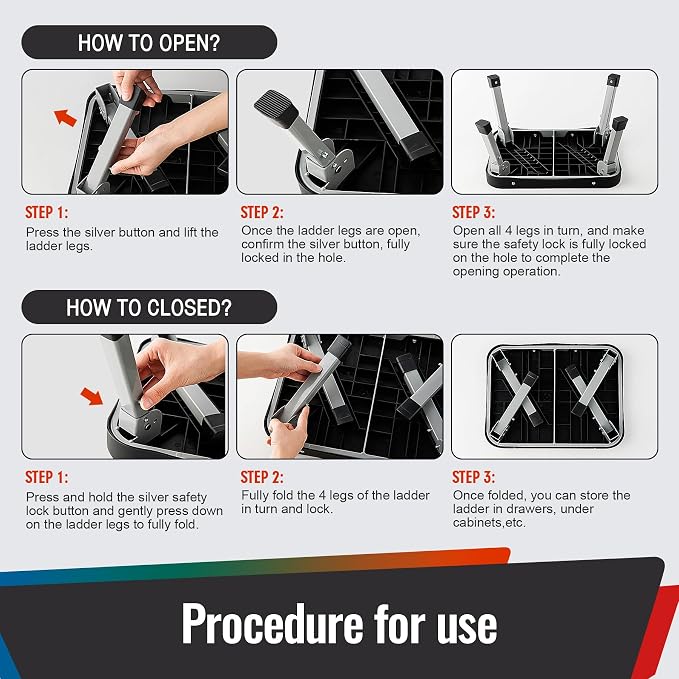 HOW TO OPEN?

STEP 1:
Press the silver button and lift the ladder legs.

STEP 2:
Once the ladder legs are open, confirm the silver button, fully locked in the hole.

STEP 3:
Open all 4 legs in turn, and make sure the safety lock is fully locked on the hole to complete the opening operation.

HOW TO CLOSED?

STEP 1:
Press and hold the silver safety lock button and gently press down on the ladder legs to fully fold.

STEP 2:
Fully fold the 4 legs of the ladder in turn and lock.

STEP 3:
Once folded, you can store the ladder in drawers, under cabinets,etc.

Procedure for use