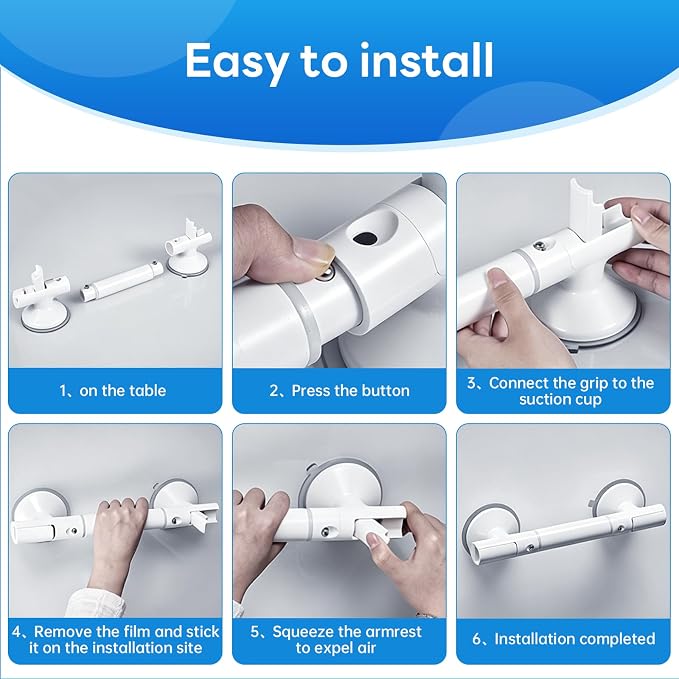 Easy to install

1、on the table

2、Press the button

3、Connect the grip to the suction cup

4、Remove the film and stick it on the installation site

5、Squeeze the armrest to expel air

6、Installation completed