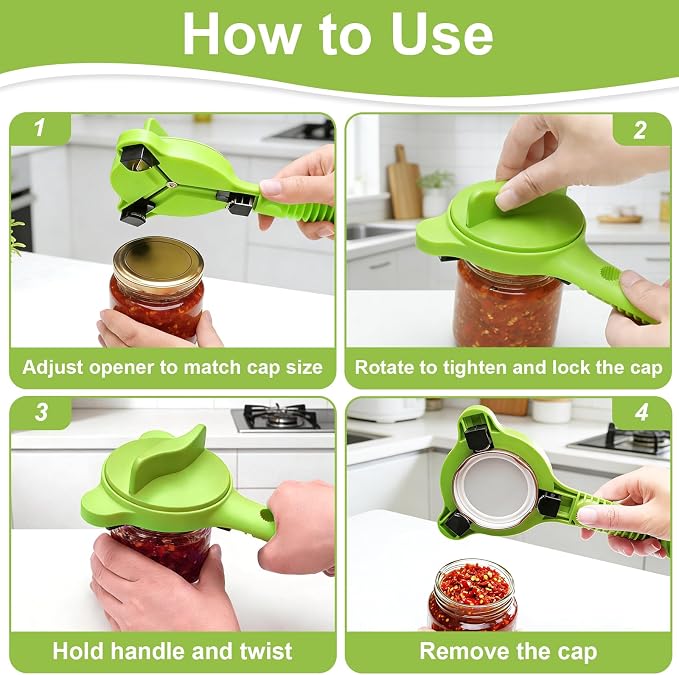 How to Use

1

Adjust opener to match cap size

2

Rotate to tighten and lock the cap

3

Hold handle and twist

4

Remove the cap