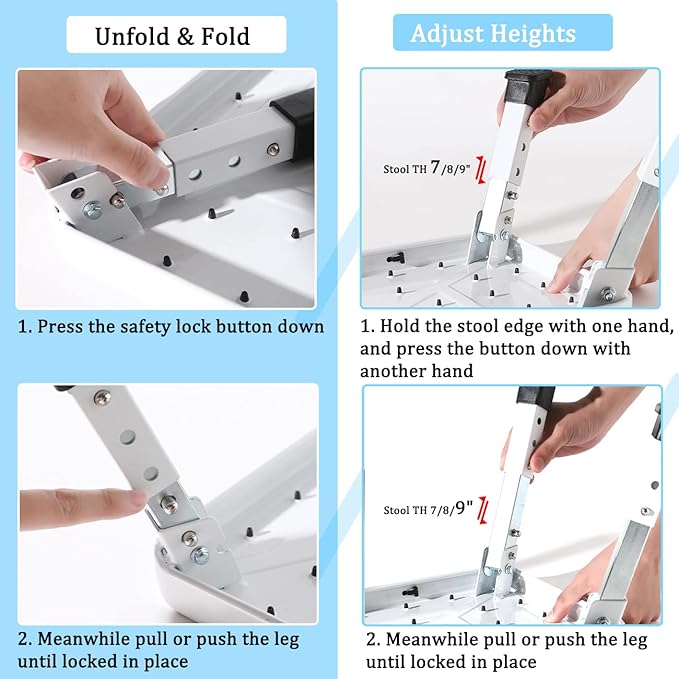 Unfold & Fold

1. Press the safety lock button down

2. Meanwhile pull or push the leg until locked in place

Adjust Heights

Stool TH 7/8/9"

1. Hold the stool edge with one hand, and press the button down with another hand

Stool TH 7/8/9"

2. Meanwhile pull or push the leg until locked in place