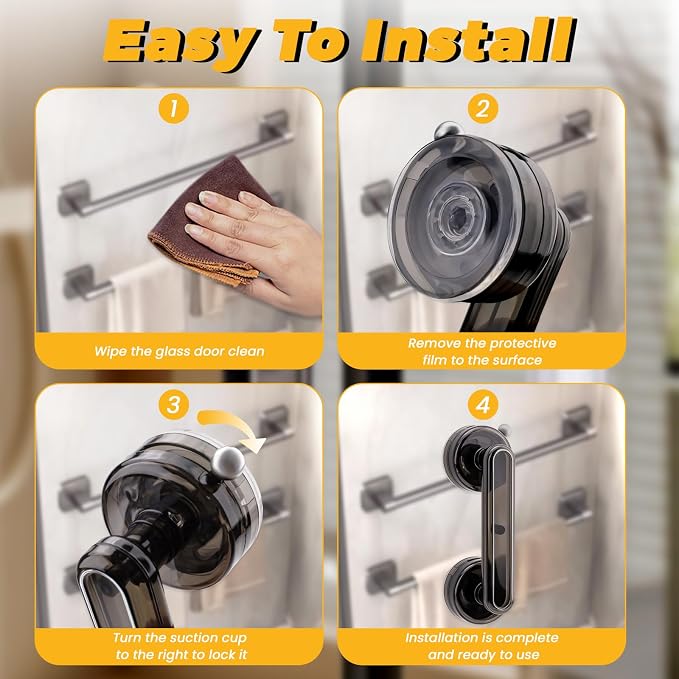 Easy To Install

1

Wipe the glass door clean

2

Remove the protective film to the surface

3

Turn the suction cup to the right to lock it

4

Installation is complete and ready to use