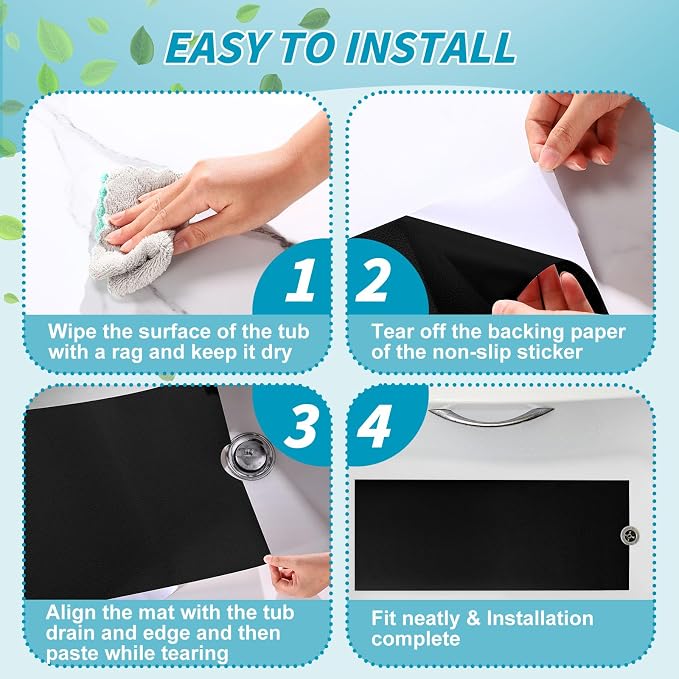 EASY TO INSTALL

1

Wipe the surface of the tub with a rag and keep it dry

2

Tear off the backing paper of the non-slip sticker

3

Align the mat with the tub drain and edge and then paste while tearing

4

Fit neatly & Installation complete