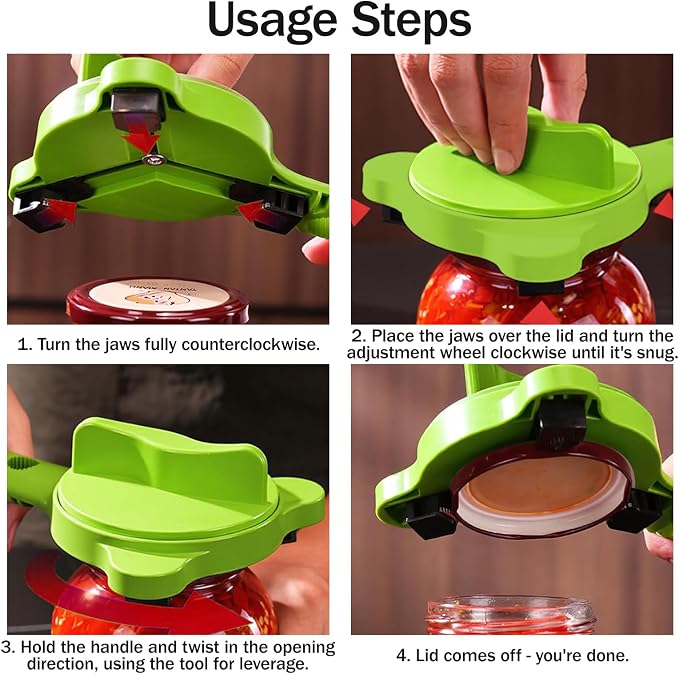 Usage Steps

1. Turn the jaws fully counterclockwise.

2. Place the jaws over the lid and turn the adjustment wheel clockwise until it's snug.

3. Hold the handle and twist in the opening direction, using the tool for leverage.

4. Lid comes off - you're done.