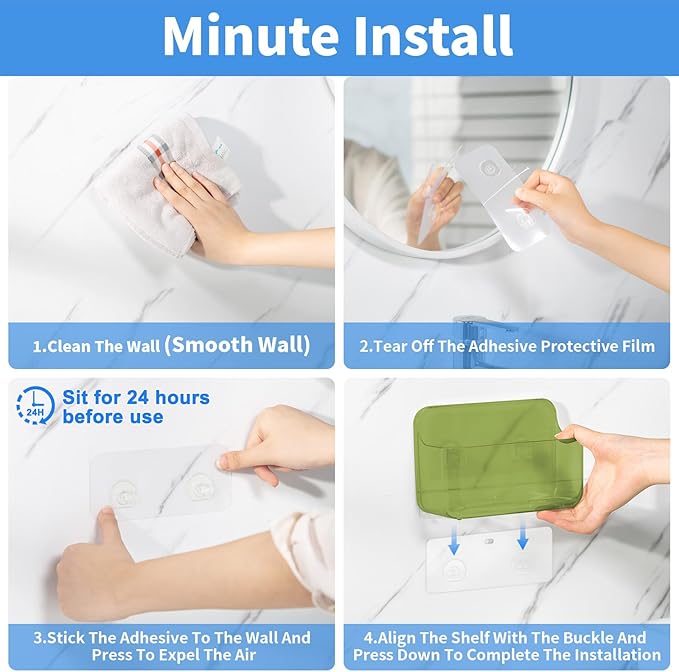 Minute Install

1.Clean The Wall (Smooth Wall)

2.Tear Off The Adhesive Protective Film

24H Sit for 24 hours before use

3.Stick The Adhesive To The Wall And Press To Expel The Air

4.Align The Shelf With The Buckle And Press Down To Complete The Installation