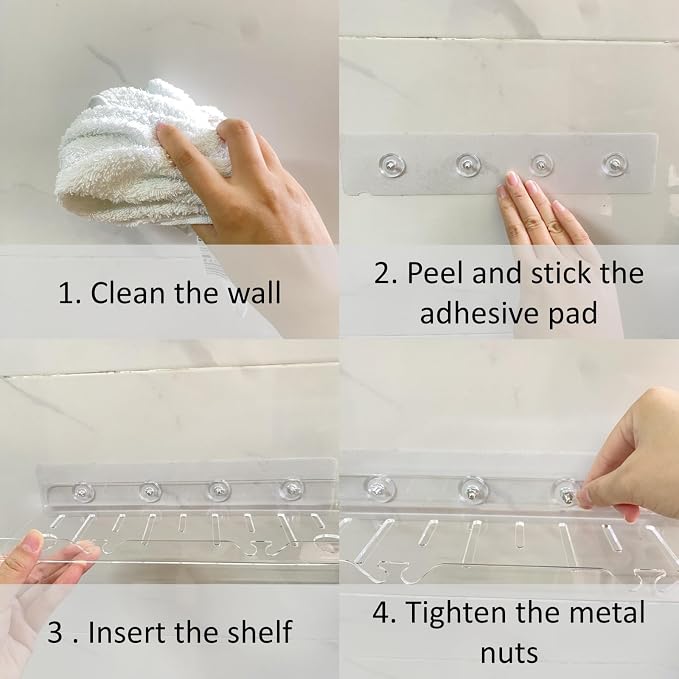 1. Clean the wall

2. Peel and stick the adhesive pad

3 . Insert the shelf

4. Tighten the metal nuts