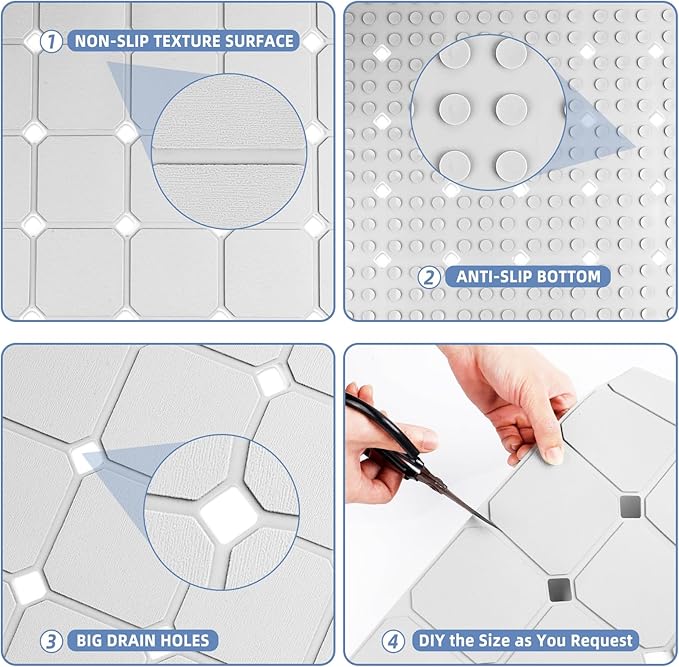 1 NON-SLIP TEXTURE SURFACE

2 ANTI-SLIP BOTTOM

3 BIG DRAIN HOLES

4 DIY the Size as You Request