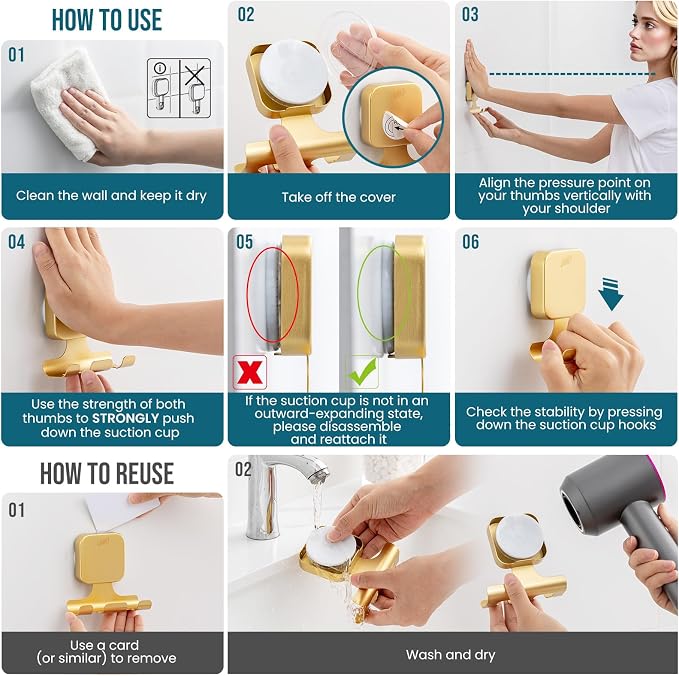 HOW TO USE

01

Clean the wall and keep it dry

02

Take off the cover

03

Align the pressure point on your thumbs vertically with your shoulder

04

Use the strength of both thumbs to STRONGLY push down the suction cup

05

If the suction cup is not in an outward-expanding state, please disassemble and reattach it

06

Check the stability by pressing down the suction cup hooks

HOW TO REUSE

01

Use a card (or similar) to remove

02

Wash and dry