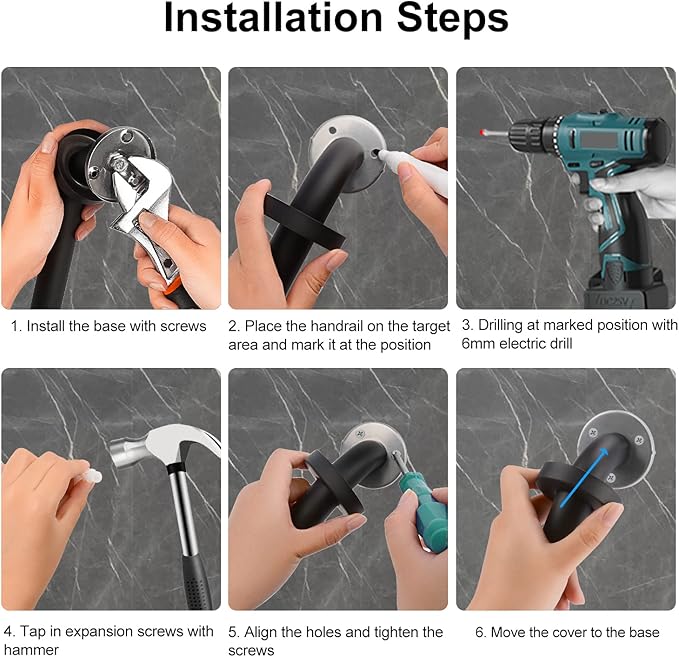 Installation Steps

1. Install the base with screws

2. Place the handrail on the target area and mark it at the position

3. Drilling at marked position with 6mm electric drill

4. Tap in expansion screws with hammer

5. Align the holes and tighten the screws

6. Move the cover to the base