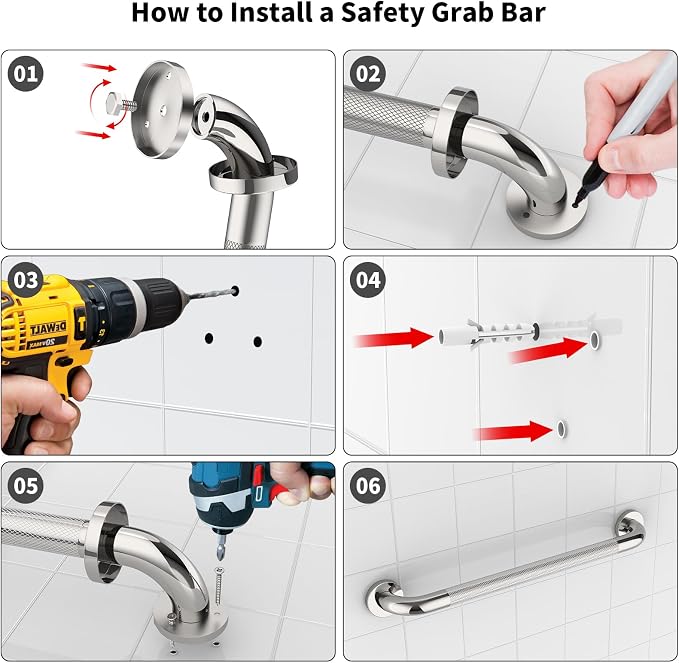 How to Install a Safety Grab Bar

01

02

03

DEWALT
20V MAX

04

05

06