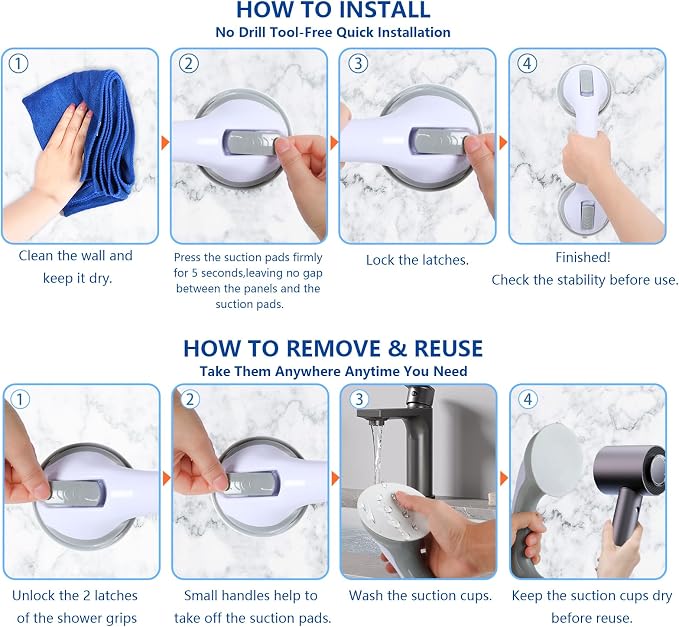 HOW TO INSTALL
No Drill Tool-Free Quick Installation

①
Clean the wall and keep it dry.

②
Press the suction pads firmly for 5 seconds,leaving no gap between the panels and the suction pads.

③
Lock the latches.

④
Finished!
Check the stability before use.

HOW TO REMOVE & REUSE
Take Them Anywhere Anytime You Need

①
Unlock the 2 latches of the shower grips

②
Small handles help to take off the suction pads.

③
Wash the suction cups.

④
Keep the suction cups dry before reuse.