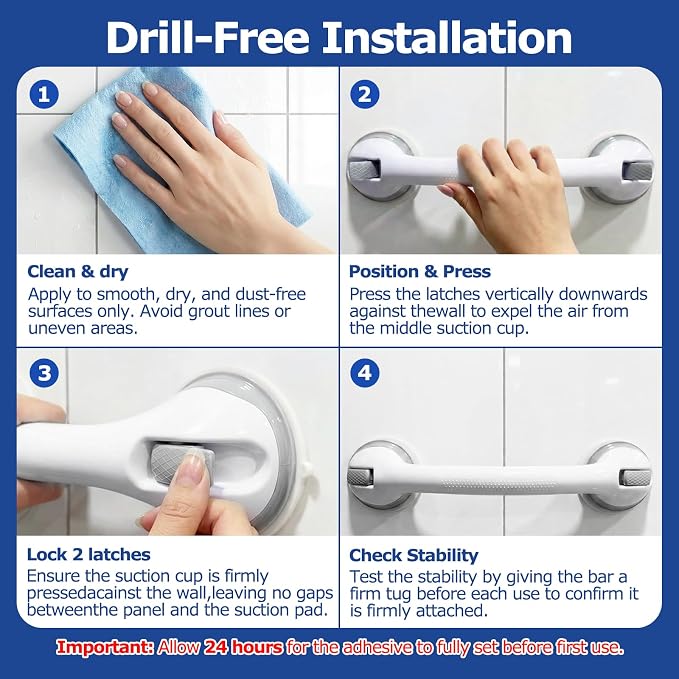 Drill-Free Installation

1

Clean & dry
Apply to smooth, dry, and dust-free surfaces only. Avoid grout lines or uneven areas.

2

Position & Press
Press the latches vertically downwards against thewall to expel the air from the middle suction cup.

3

Lock 2 latches
Ensure the suction cup is firmly pressedacainst the wall,leaving no gaps betweenthe panel and the suction pad.

4

Check Stability
Test the stability by giving the bar a firm tug before each use to confirm it is firmly attached.

Important: Allow 24 hours for the adhesive to fully set before first use.