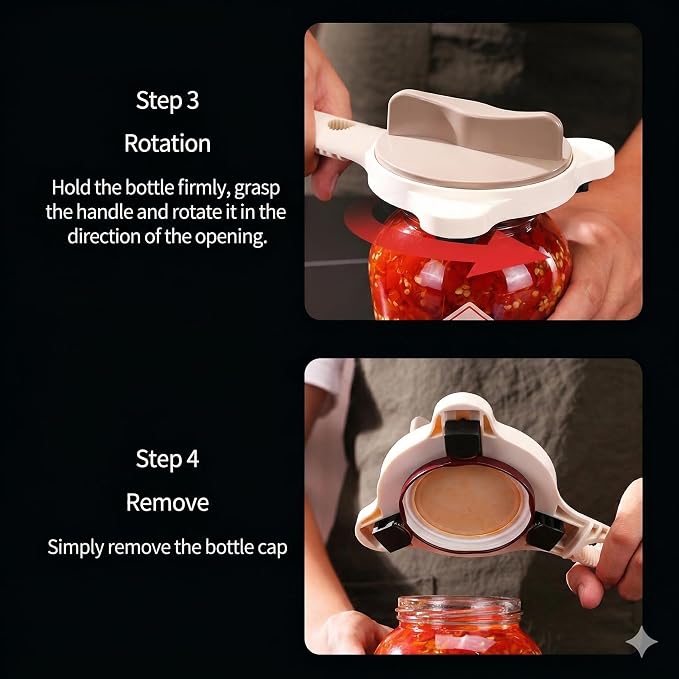 Step 3

Rotation

Hold the bottle firmly, grasp the handle and rotate it in the direction of the opening.

Step 4

Remove

Simply remove the bottle cap