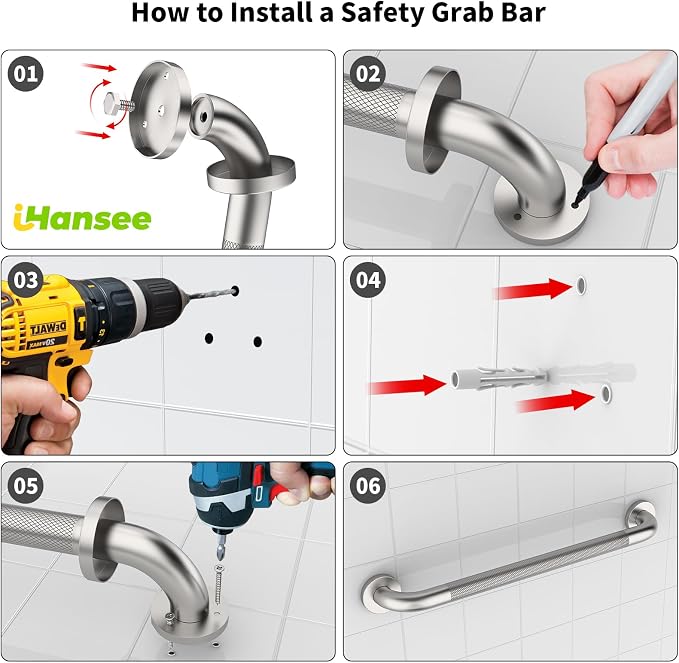 How to Install a Safety Grab Bar

01

iHansee

02

03

DEWALT
20V MAX

04

05

06