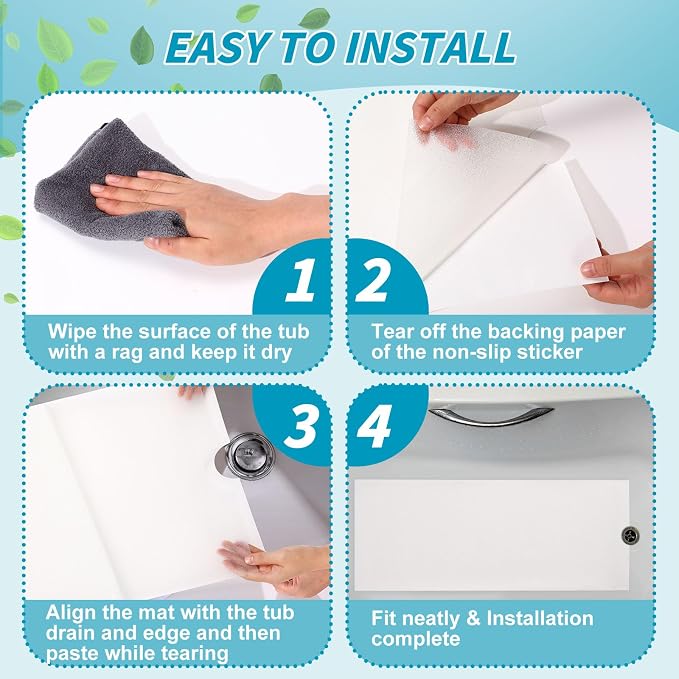 EASY TO INSTALL

1

Wipe the surface of the tub with a rag and keep it dry

2

Tear off the backing paper of the non-slip sticker

3

Align the mat with the tub drain and edge and then paste while tearing

4

Fit neatly & Installation complete