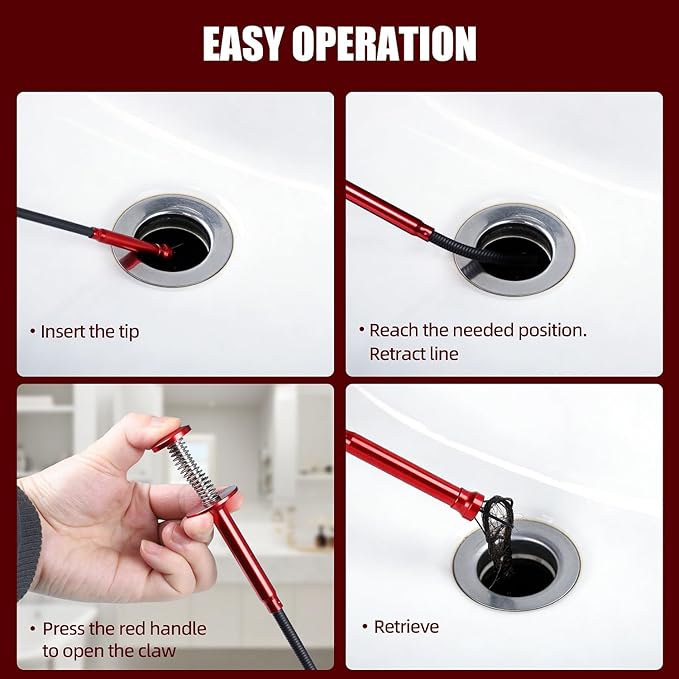 EASY OPERATION

• Insert the tip

• Reach the needed position. Retract line

• Press the red handle to open the claw

• Retrieve