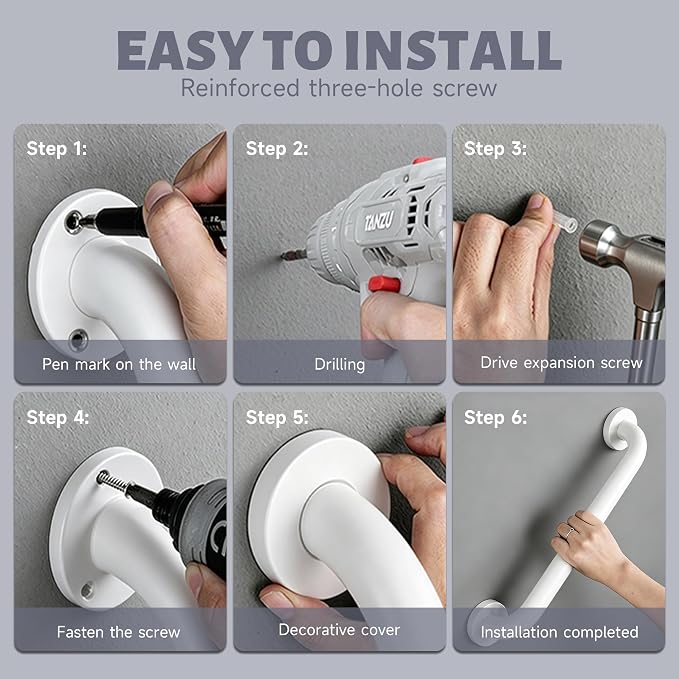 EASY TO INSTALL
Reinforced three-hole screw

Step 1:
Pen mark on the wall

Step 2:
TANZU
Drilling

Step 3:
Drive expansion screw

Step 4:
Fasten the screw

Step 5:
Decorative cover

Step 6:
Installation completed