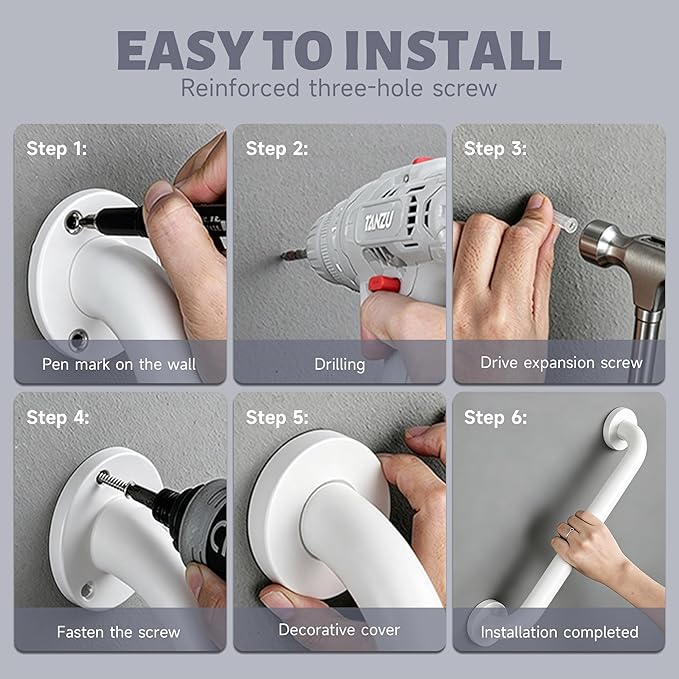 EASY TO INSTALL
Reinforced three-hole screw

Step 1:
Pen mark on the wall

Step 2:
TANZU
Drilling

Step 3:
Drive expansion screw

Step 4:
Fasten the screw

Step 5:
Decorative cover

Step 6:
Installation completed