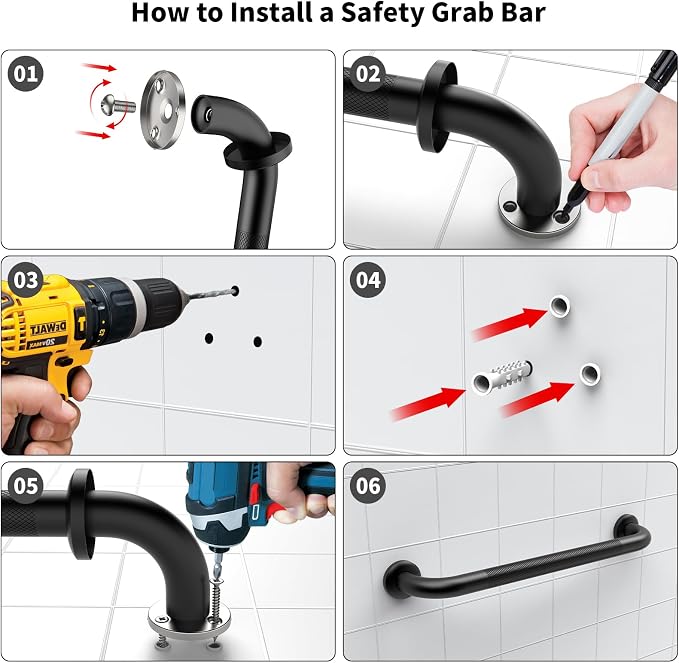 How to Install a Safety Grab Bar

01

02

03

DEWALT
20V MAX

04

05

06