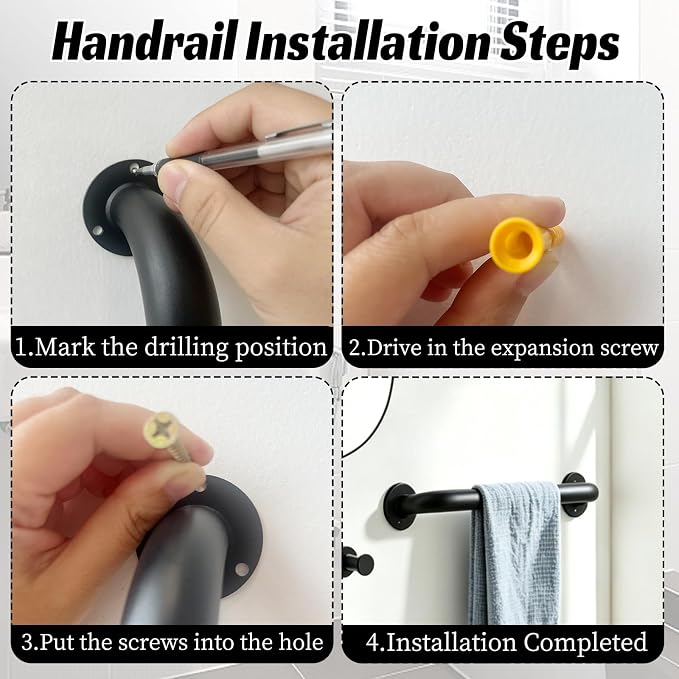 Handrail Installation Steps

1.Mark the drilling position

2.Drive in the expansion screw

3.Put the screws into the hole

4.Installation Completed