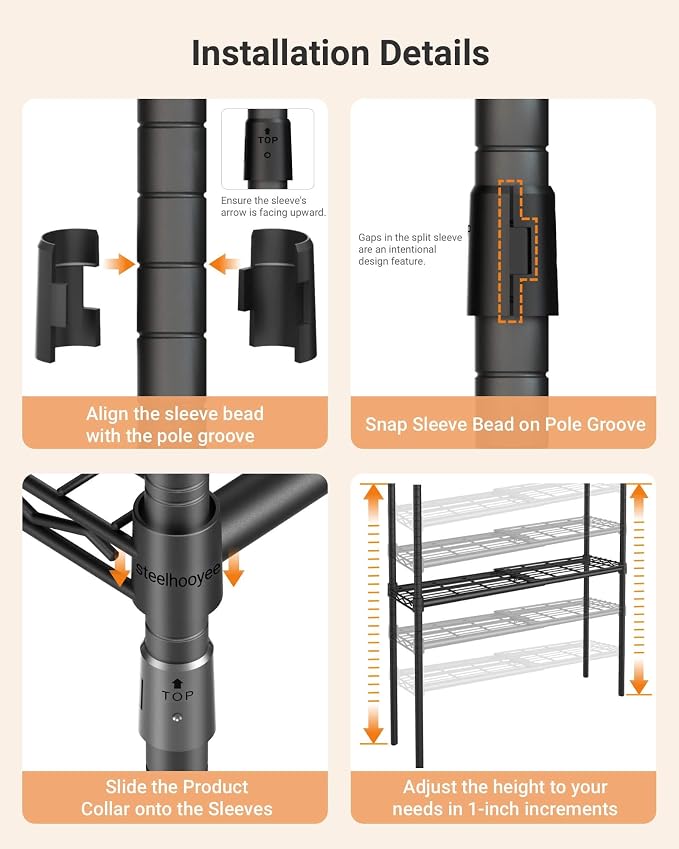 Installation Details

TOP

Ensure the sleeve's arrow is facing upward.

Align the sleeve bead with the pole groove

Gaps in the split sleeve are an intentional design feature.

Snap Sleeve Bead on Pole Groove

steelhooyee

TOP

Slide the Product Collar onto the Sleeves

Adjust the height to your needs in 1-inch increments