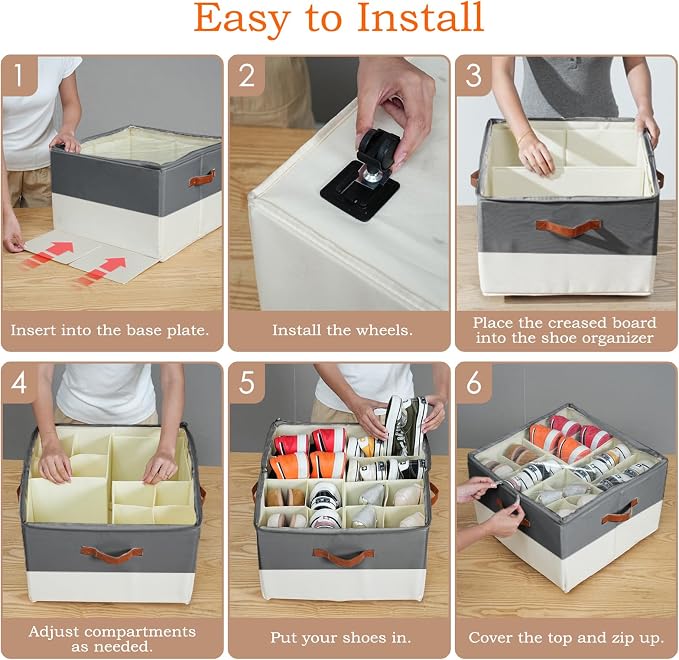 Easy to Install

1

Insert into the base plate.

2

Install the wheels.

3

Place the creased board into the shoe organizer

4

Adjust compartments as needed.

5

Put your shoes in.

6

Cover the top and zip up.