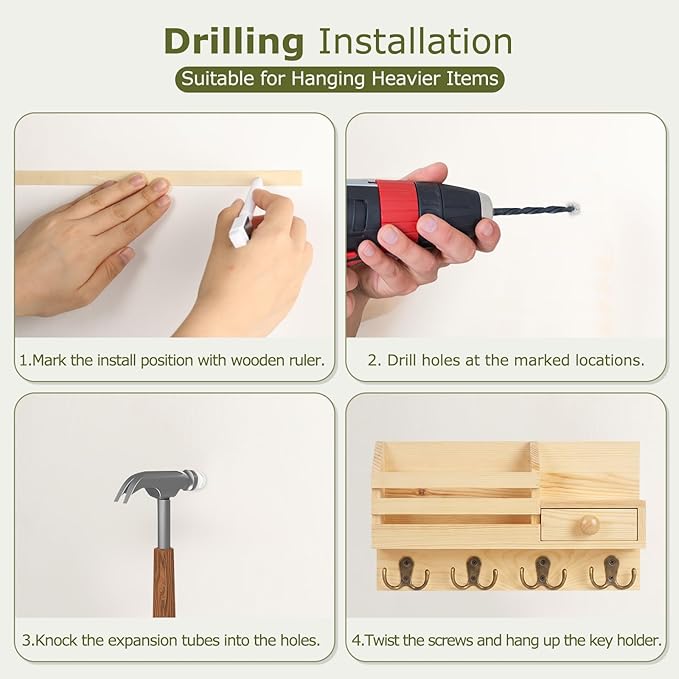 Drilling Installation
Suitable for Hanging Heavier Items

1.Mark the install position with wooden ruler.

2. Drill holes at the marked locations.

3.Knock the expansion tubes into the holes.

4.Twist the screws and hang up the key holder.