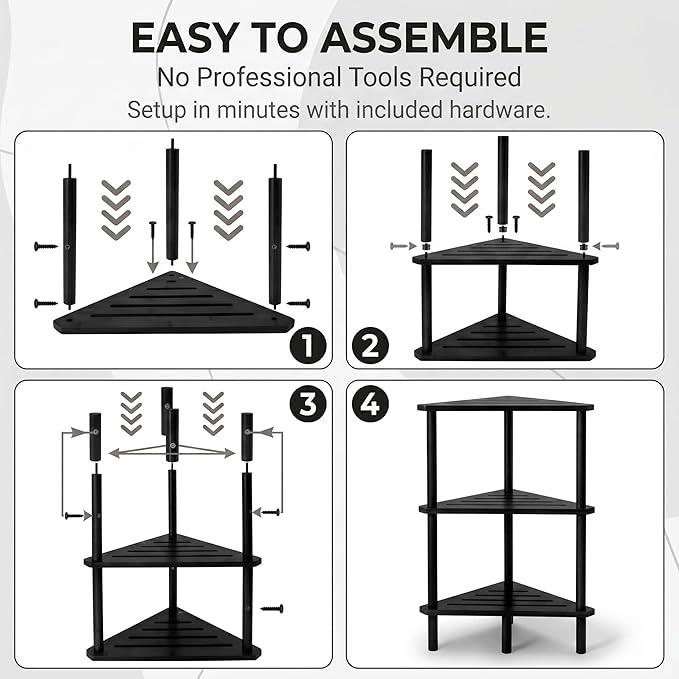 EASY TO ASSEMBLE
No Professional Tools Required
Setup in minutes with included hardware.

1

2

3

4