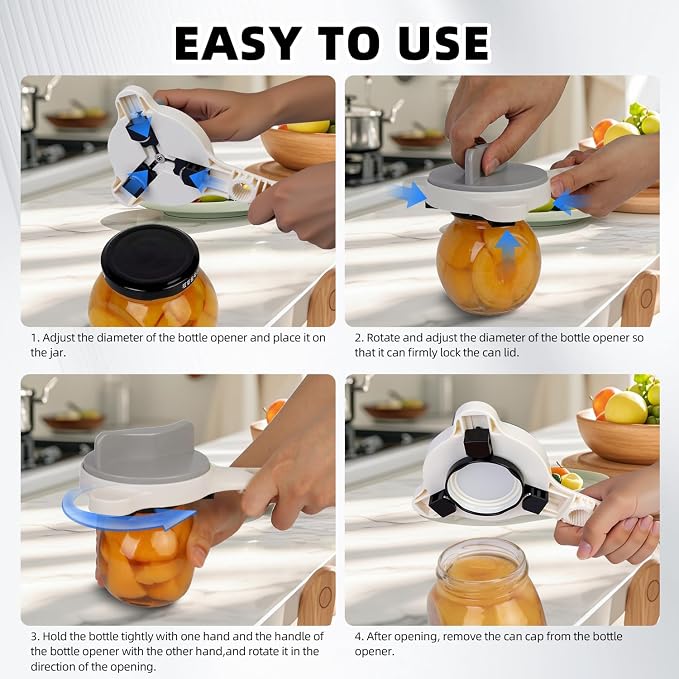 EASY TO USE

1. Adjust the diameter of the bottle opener and place it on the jar.

2. Rotate and adjust the diameter of the bottle opener so that it can firmly lock the can lid.

3. Hold the bottle tightly with one hand and the handle of the bottle opener with the other hand,and rotate it in the direction of the opening.

4. After opening, remove the can cap from the bottle opener.