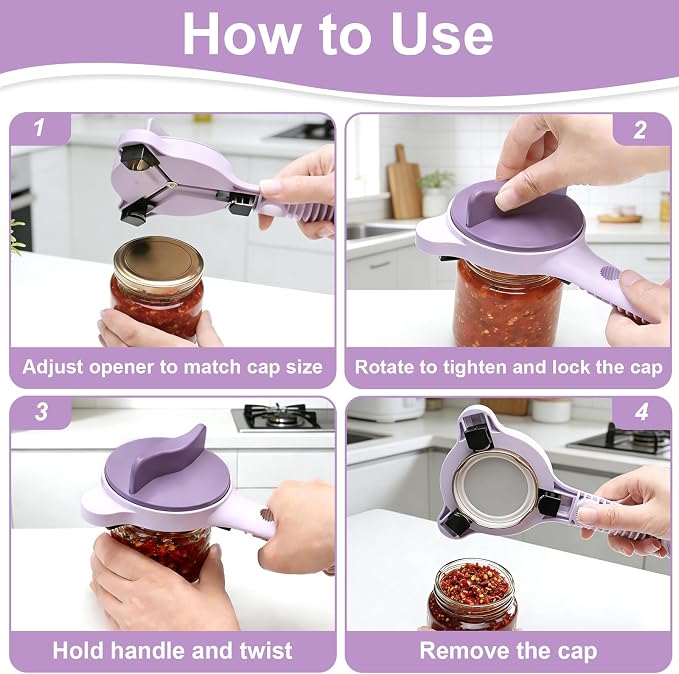 How to Use

1

Adjust opener to match cap size

2

Rotate to tighten and lock the cap

3

Hold handle and twist

4

Remove the cap