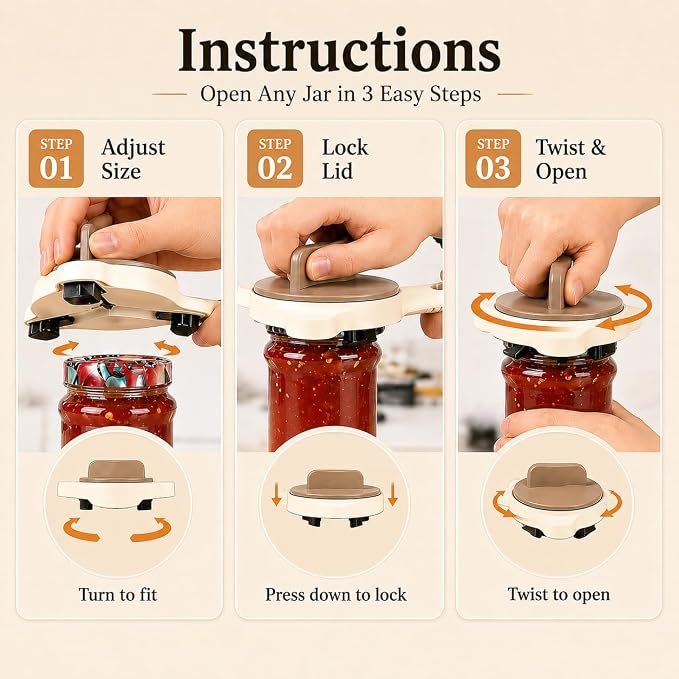 Instructions

Open Any Jar in 3 Easy Steps

STEP 01 Adjust Size

Turn to fit

STEP 02 Lock Lid

Press down to lock

STEP 03 Twist & Open

Twist to open