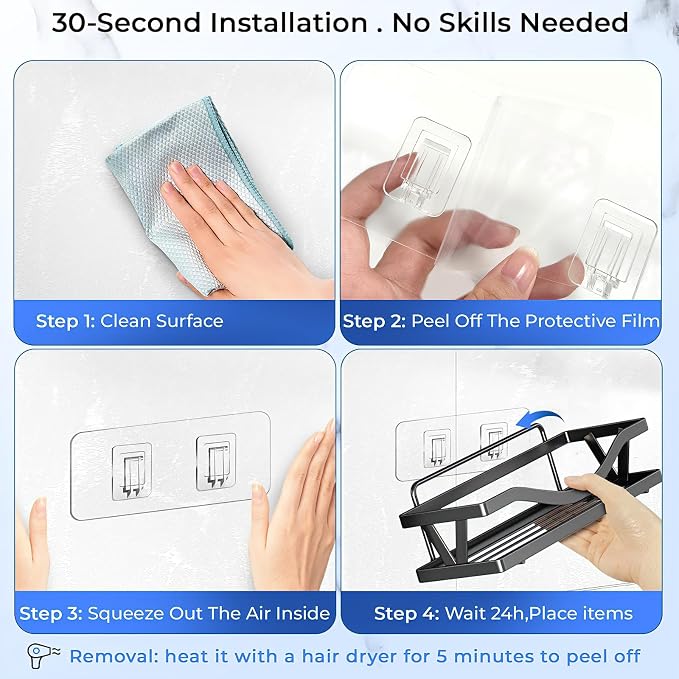 30-Second Installation . No Skills Needed

Step 1: Clean Surface

Step 2: Peel Off The Protective Film

Step 3: Squeeze Out The Air Inside

Step 4: Wait 24h,Place items

Removal: heat it with a hair dryer for 5 minutes to peel off