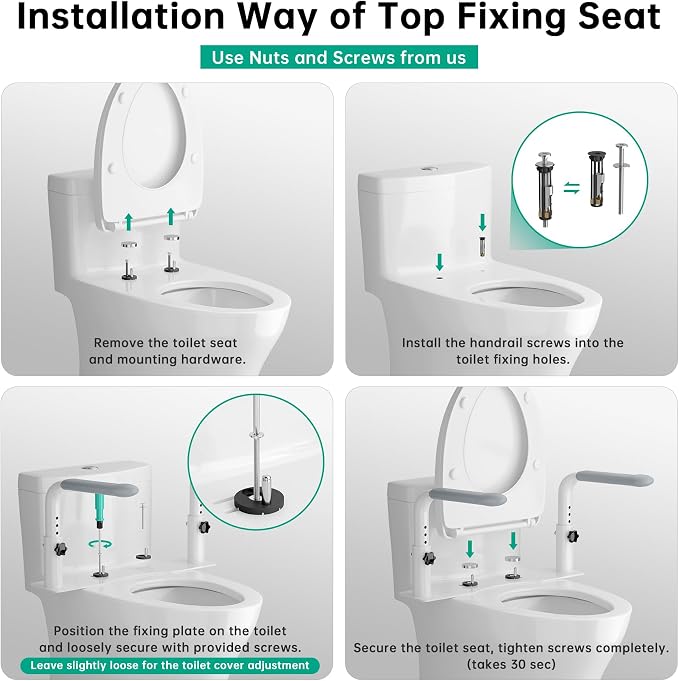 Installation Way of Top Fixing Seat

Use Nuts and Screws from us

Remove the toilet seat and mounting hardware.

Install the handrail screws into the toilet fixing holes.

Position the fixing plate on the toilet and loosely secure with provided screws.

Leave slightly loose for the toilet cover adjustment

Secure the toilet seat, tighten screws completely. (takes 30 sec)