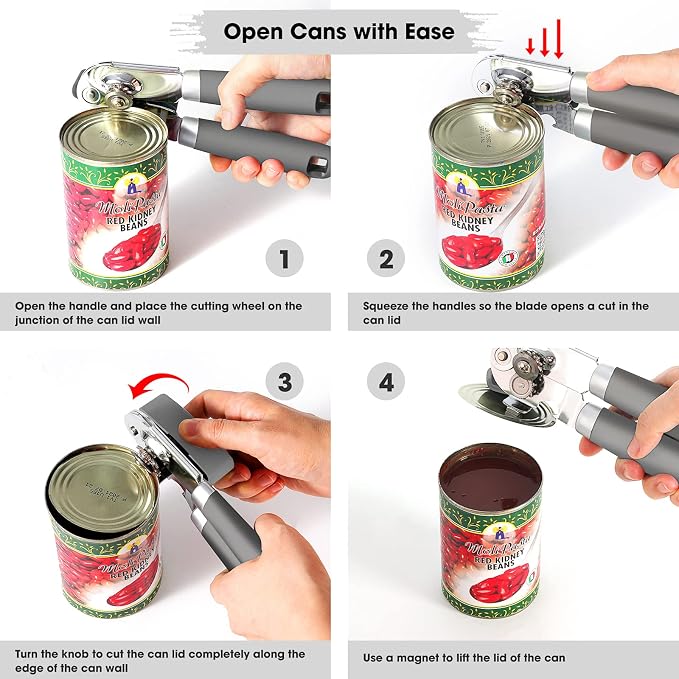 Open Cans with Ease

MoliPasta
RED KIDNEY BEANS

1

Open the handle and place the cutting wheel on the junction of the can lid wall

MoliPasta
RED KIDNEY BEANS

2

Squeeze the handles so the blade opens a cut in the can lid

3

MoliPasta
RED KIDNEY BEANS

Turn the knob to cut the can lid completely along the edge of the can wall

4

MoliPasta
RED KIDNEY BEANS

Use a magnet to lift the lid of the can