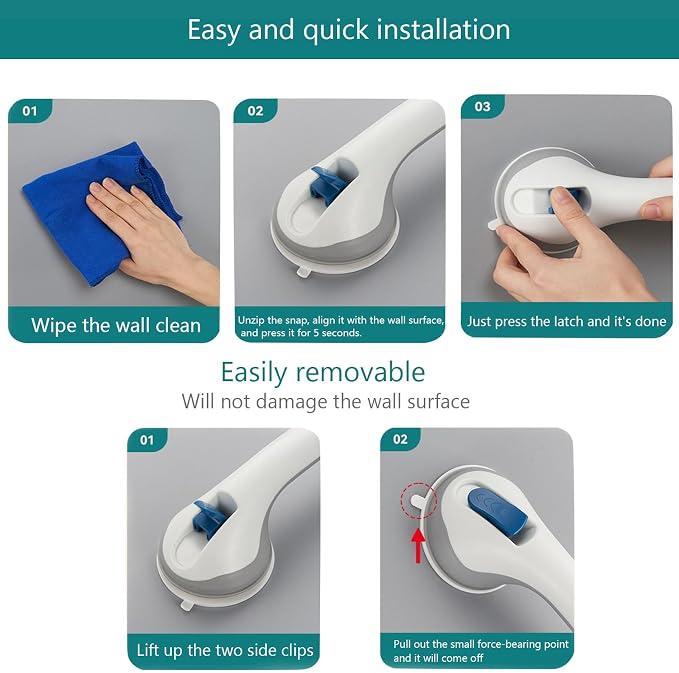 Easy and quick installation

01

Wipe the wall clean

02

Unzip the snap, align it with the wall surface, and press it for 5 seconds.

03

Just press the latch and it's done

Easily removable

Will not damage the wall surface

01

Lift up the two side clips

02

Pull out the small force-bearing point and it will come off