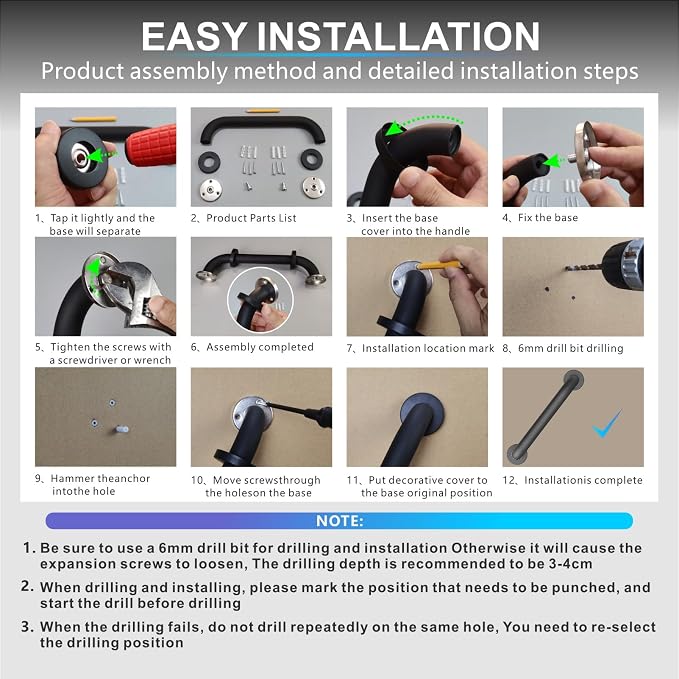 EASY INSTALLATION
Product assembly method and detailed installation steps

1、Tap it lightly and the base will separate

2、Product Parts List

3、Insert the base cover into the handle

4、Fix the base

5、Tighten the screws with a screwdriver or wrench

6、Assembly completed

7、Installation location mark

8、6mm drill bit drilling

9、Hammer theanchor intothe hole

10、Move screwsthrough the holeson the base

11、Put decorative cover to the base original position

12、Installationis complete

NOTE:

1. Be sure to use a 6mm drill bit for drilling and installation Otherwise it will cause the expansion screws to loosen, The drilling depth is recommended to be 3-4cm

2. When drilling and installing, please mark the position that needs to be punched, and start the drill before drilling

3. When the drilling fails, do not drill repeatedly on the same hole, You need to re-select the drilling position