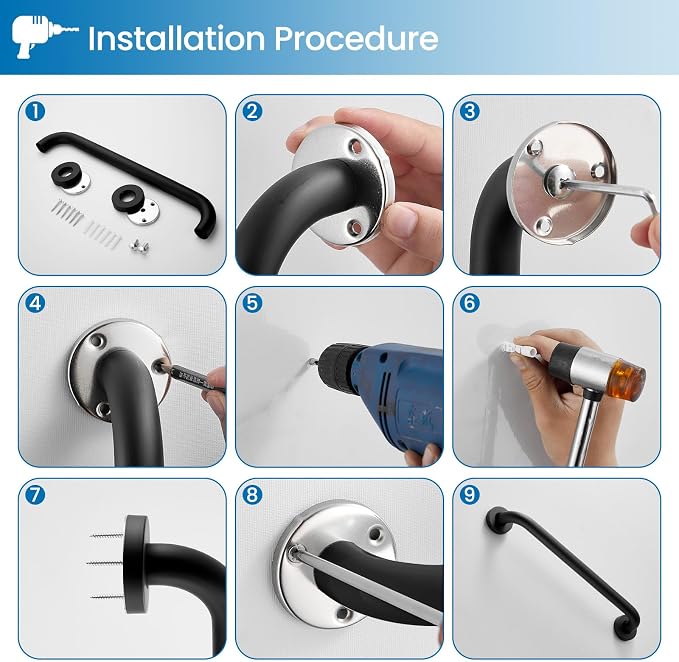 Installation Procedure

1

2

3

4

5

6

7

8

9