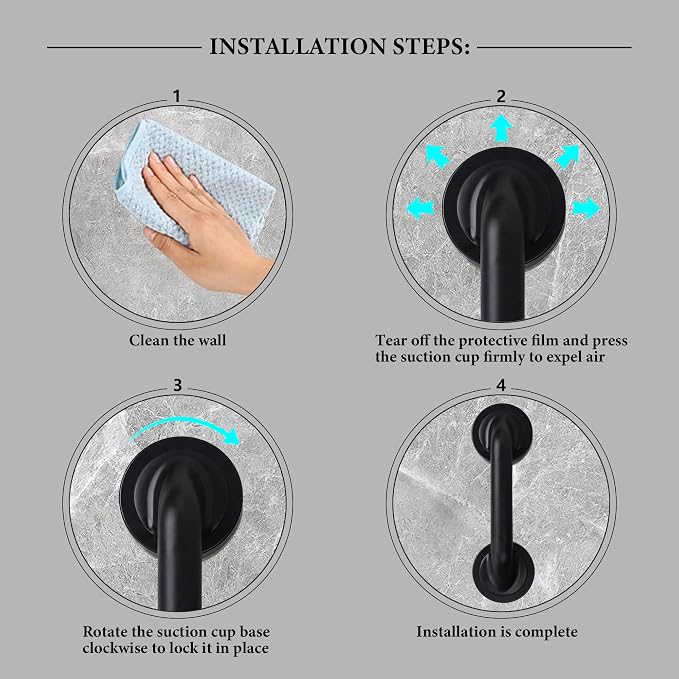 INSTALLATION STEPS:

1

Clean the wall

2

Tear off the protective film and press the suction cup firmly to expel air

3

Rotate the suction cup base clockwise to lock it in place

4

Installation is complete