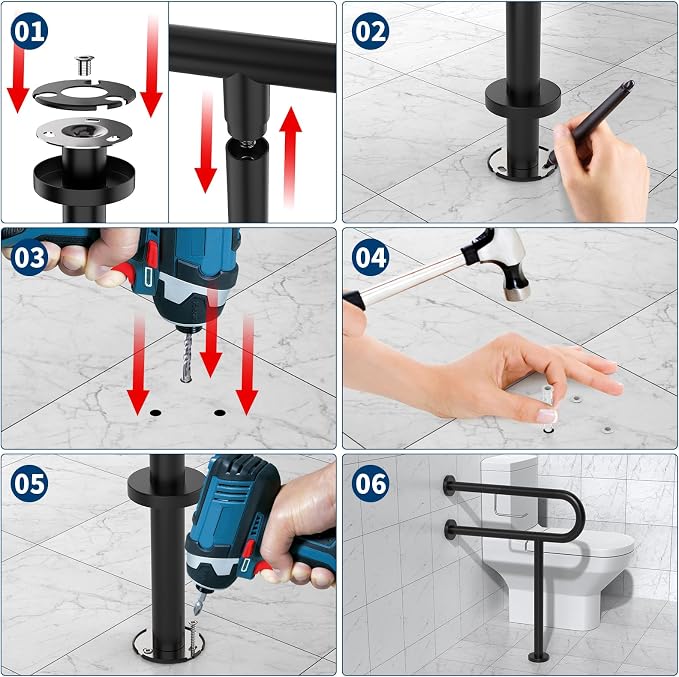 01

02

03

04

05

06