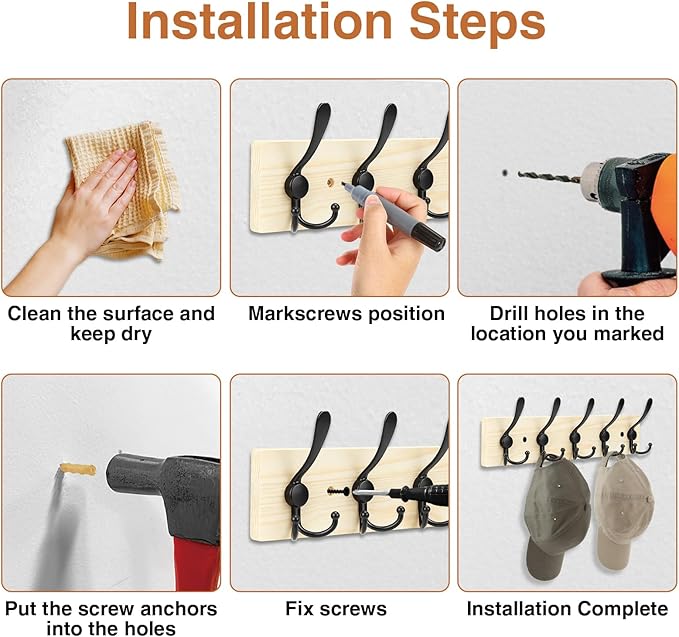 Installation Steps

Clean the surface and keep dry

Markscrews position

Drill holes in the location you marked

Put the screw anchors into the holes

Fix screws

Installation Complete