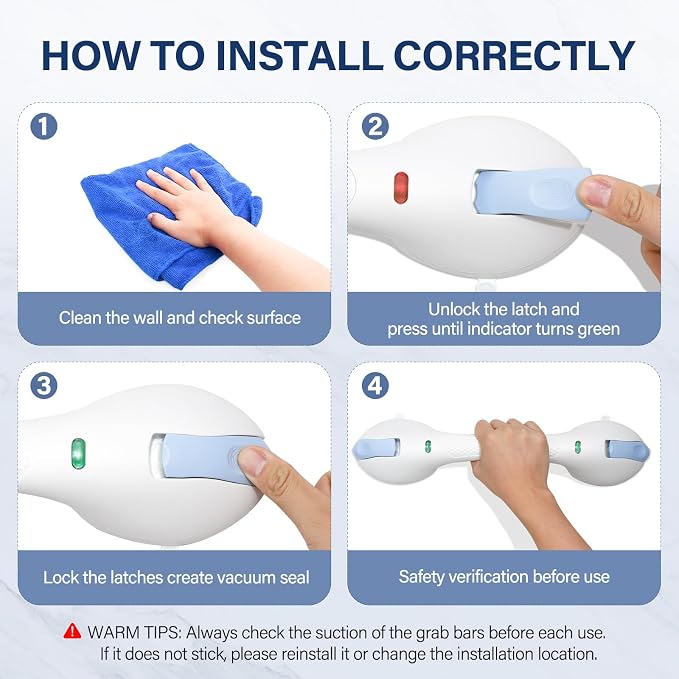 HOW TO INSTALL CORRECTLY

1
Clean the wall and check surface

2
Unlock the latch and press until indicator turns green

3
Lock the latches create vacuum seal

4
Safety verification before use

WARM TIPS: Always check the suction of the grab bars before each use. If it does not stick, please reinstall it or change the installation location.