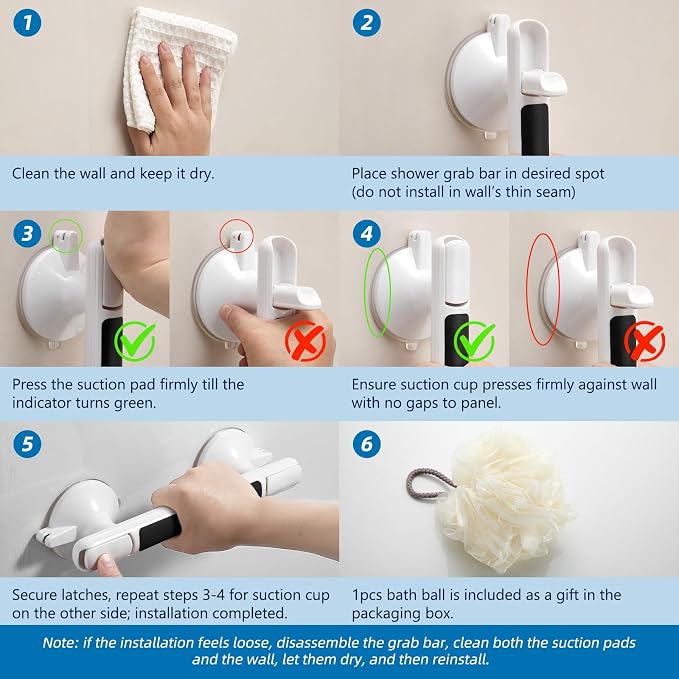 1

Clean the wall and keep it dry.

2

Place shower grab bar in desired spot (do not install in wall's thin seam)

3

Press the suction pad firmly till the indicator turns green.

4

Ensure suction cup presses firmly against wall with no gaps to panel.

5

Secure latches, repeat steps 3-4 for suction cup on the other side; installation completed.

6

1pcs bath ball is included as a gift in the packaging box.

Note: if the installation feels loose, disassemble the grab bar, clean both the suction pads and the wall, let them dry, and then reinstall.