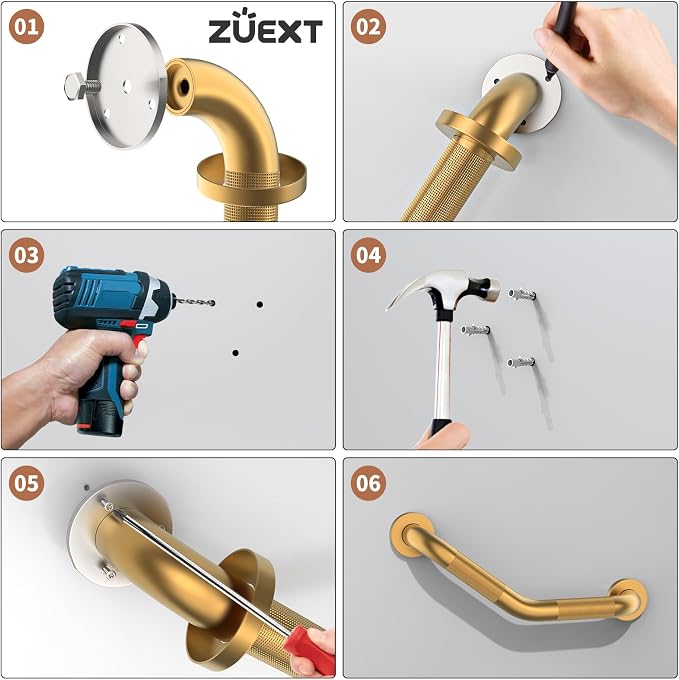 01
ZUEXT
02
03
04
05
06